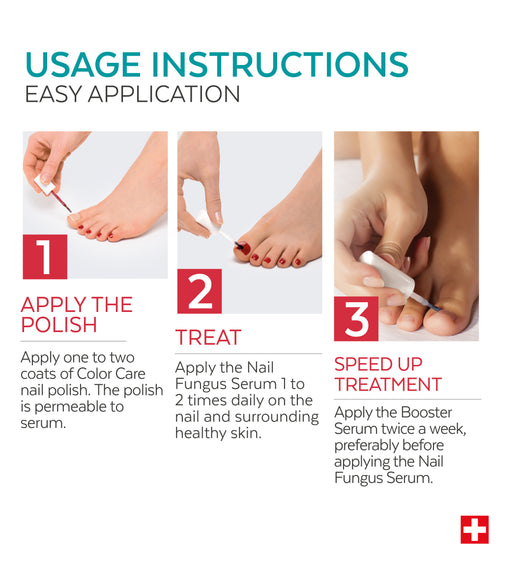 USAGE INSTRUCTIONS
EASY APPLICATION

1

APPLY THE POLISH

Apply one to two coats of Color Care nail polish. The polish is permeable to serum.

2

TREAT

Apply the Nail Fungus Serum 1 to 2 times daily on the nail and surrounding healthy skin.

3

SPEED UP TREATMENT

Apply the Booster Serum twice a week, preferably before applying the Nail Fungus Serum.