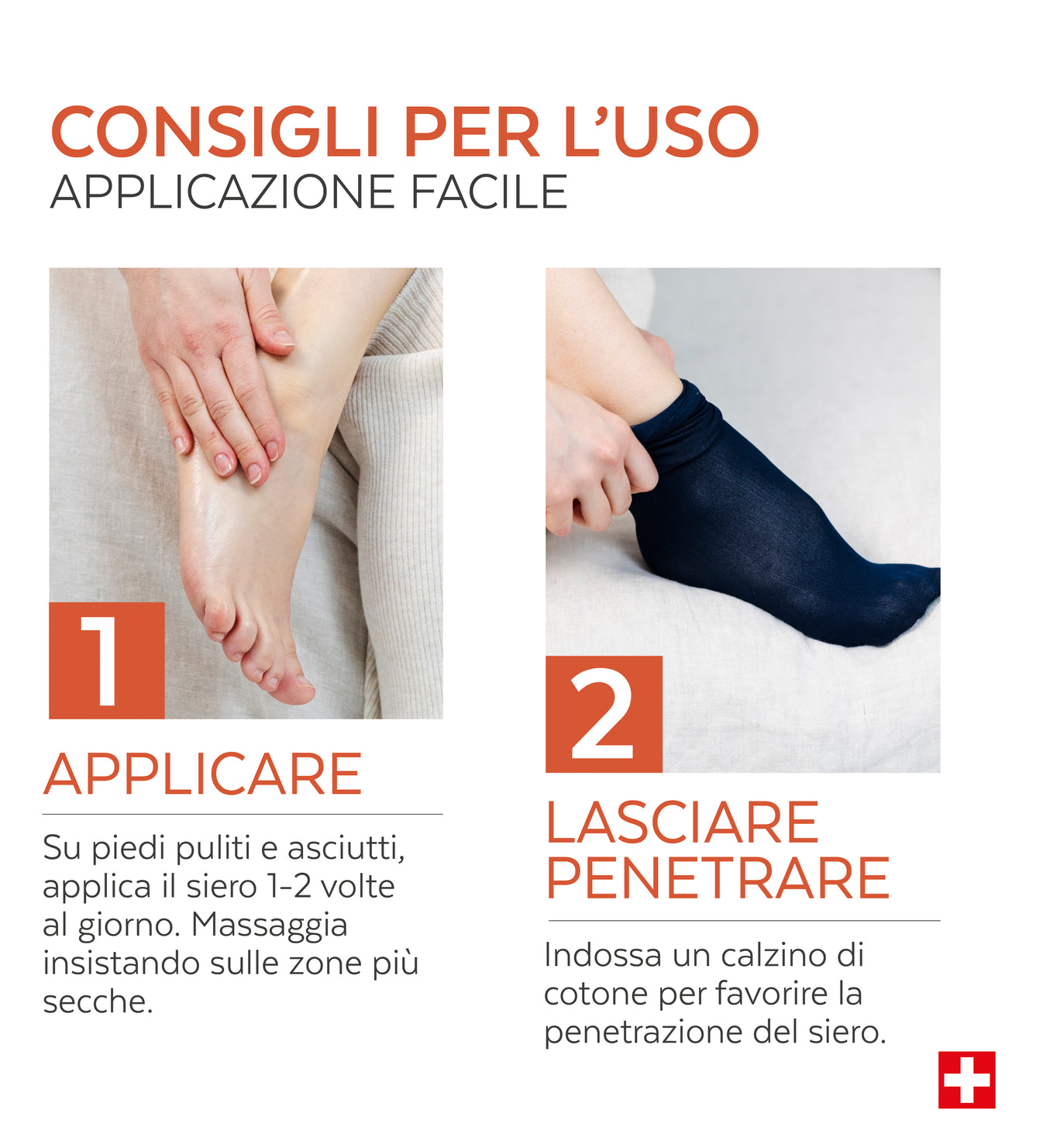 CONSIGLI PER L'USO
APPLICAZIONE FACILE

1

APPLICARE

Su piedi puliti e asciutti, applica il siero 1-2 volte al giorno. Massaggia insistando sulle zone più secche.

2

LASCIARE PENETRARE

Indossa un calzino di cotone per favorire la penetrazione del siero.