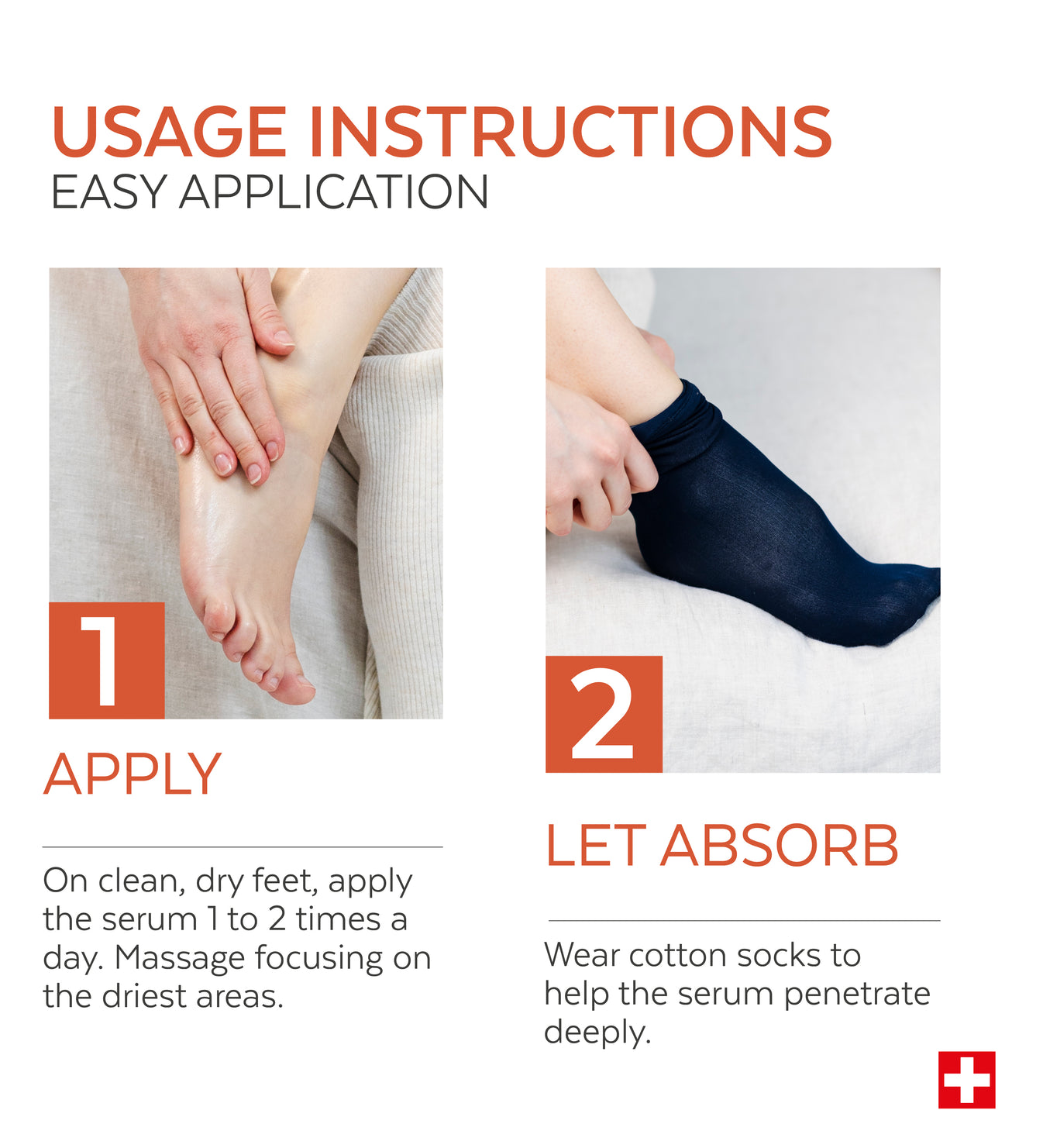 USAGE INSTRUCTIONS
EASY APPLICATION

1

APPLY

On clean, dry feet, apply the serum 1 to 2 times a day. Massage focusing on the driest areas.

2

LET ABSORB

Wear cotton socks to help the serum penetrate deeply.