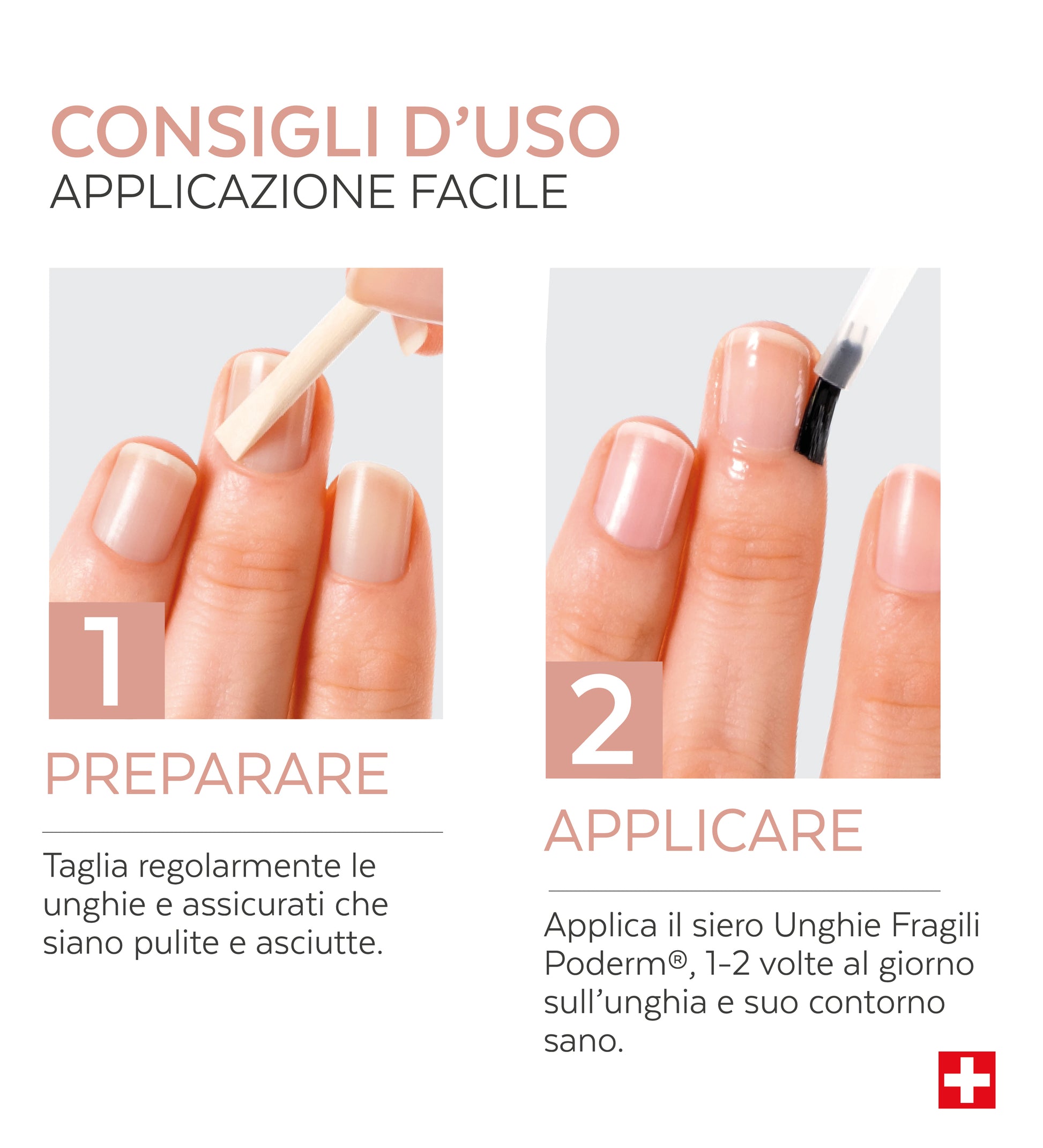 CONSIGLI D'USO
APPLICAZIONE FACILE

1

PREPARARE

Taglia regolarmente le unghie e assicurati che siano pulite e asciutte.

2

APPLICARE

Applica il siero Unghie Fragili Poderm®, 1-2 volte al giorno sull'unghia e suo contorno sano.