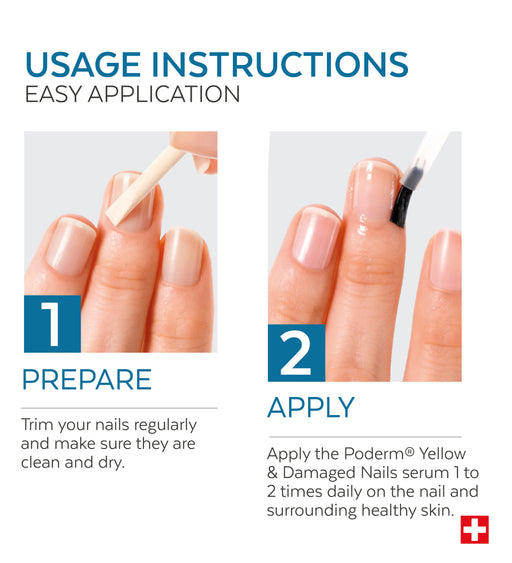 USAGE INSTRUCTIONS
EASY APPLICATION

1

PREPARE

Trim your nails regularly and make sure they are clean and dry.

2

APPLY

Apply the Poderm® Yellow & Damaged Nails serum 1 to 2 times daily on the nail and surrounding healthy skin.