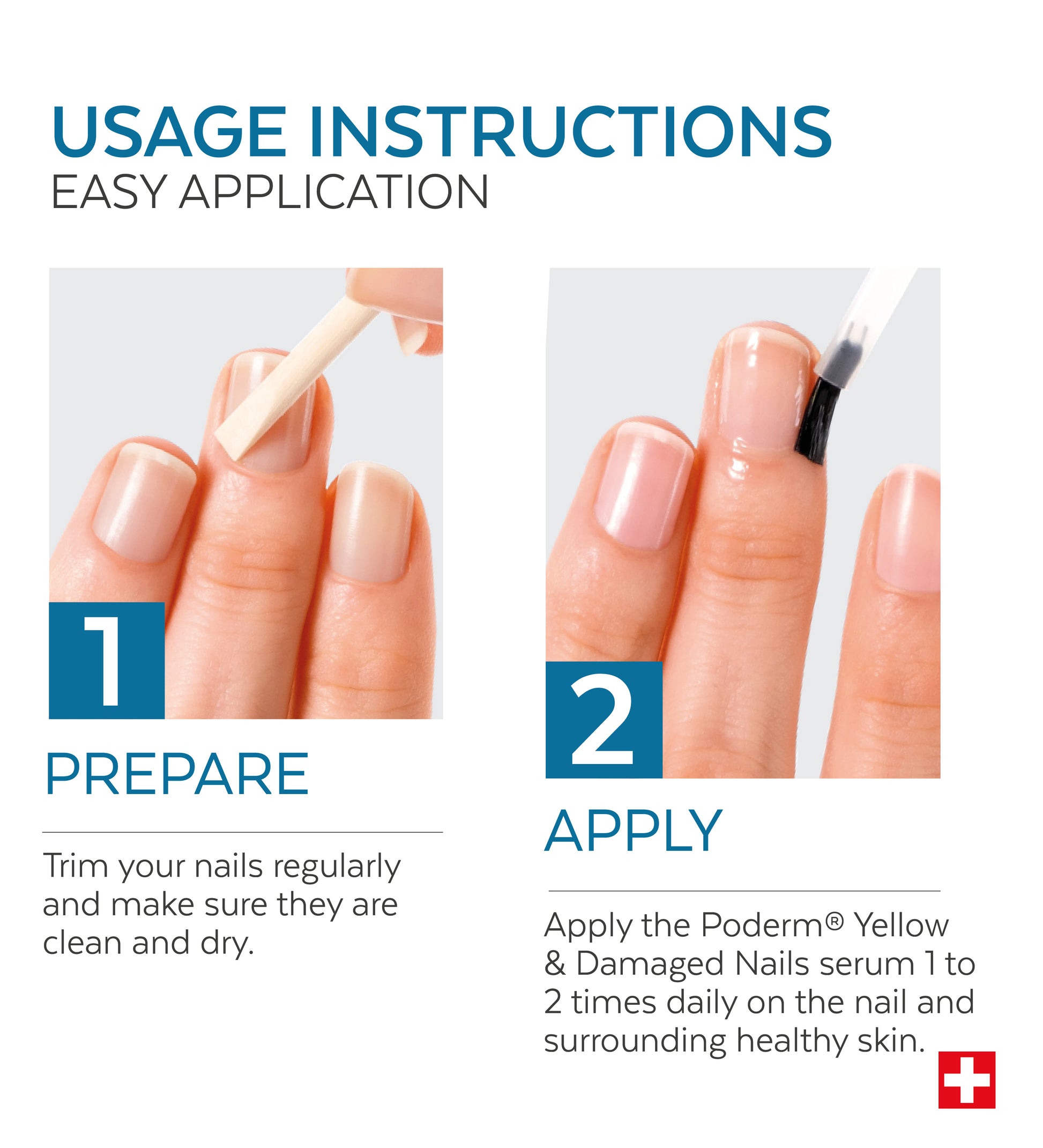 USAGE INSTRUCTIONS
EASY APPLICATION

1

PREPARE

Trim your nails regularly and make sure they are clean and dry.

2

APPLY

Apply the Poderm® Yellow & Damaged Nails serum 1 to 2 times daily on the nail and surrounding healthy skin.