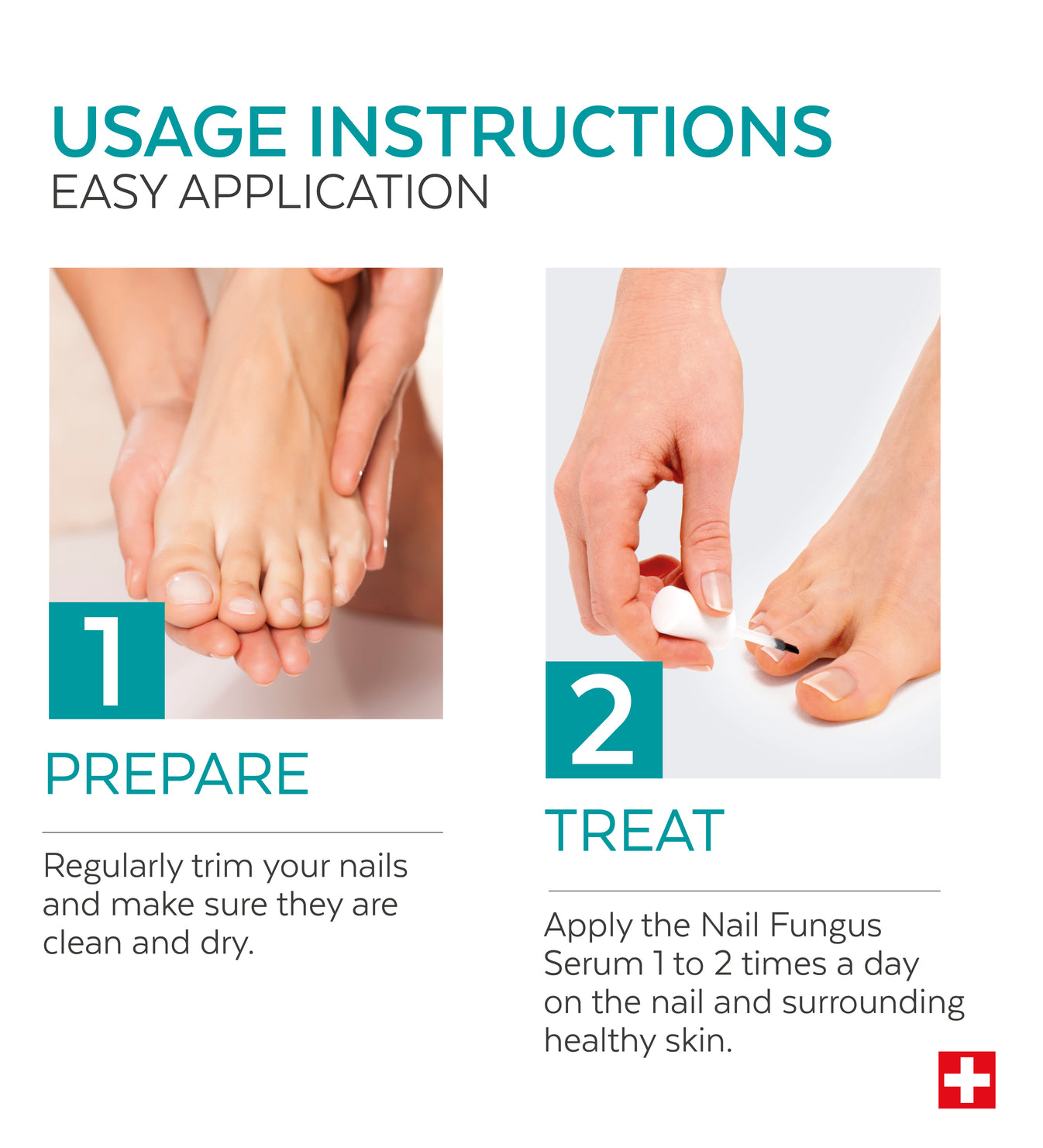 USAGE INSTRUCTIONS
EASY APPLICATION

1

PREPARE

Regularly trim your nails and make sure they are clean and dry.

2

TREAT

Apply the Nail Fungus Serum 1 to 2 times a day on the nail and surrounding healthy skin.