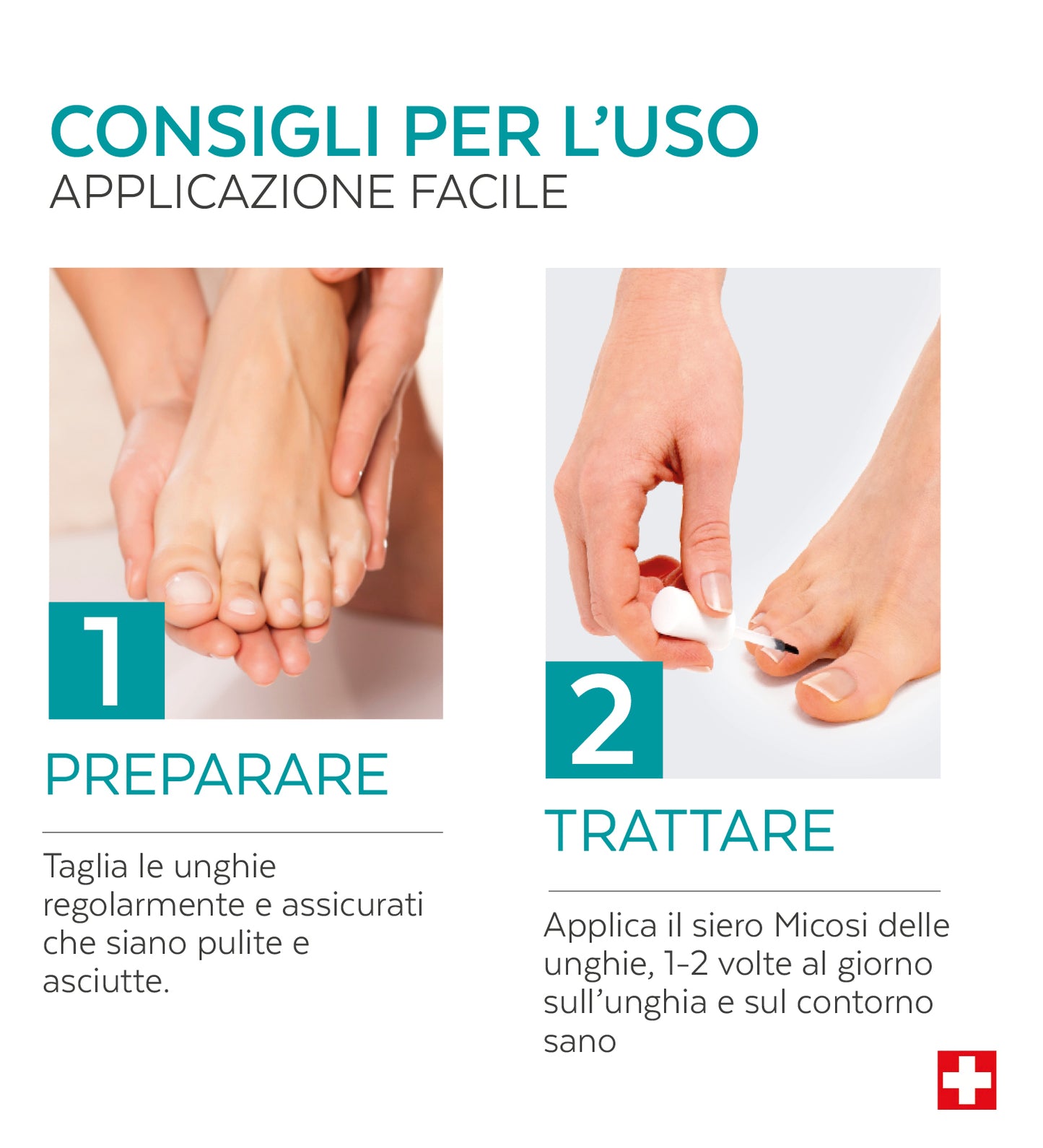 CONSIGLI PER L'USO
APPLICAZIONE FACILE

1

PREPARARE

Taglia le unghie regolarmente e assicurati che siano pulite e asciutte.

2

TRATTARE

Applica il siero Micosi delle unghie, 1-2 volte al giorno sull'unghia e sul contorno sano