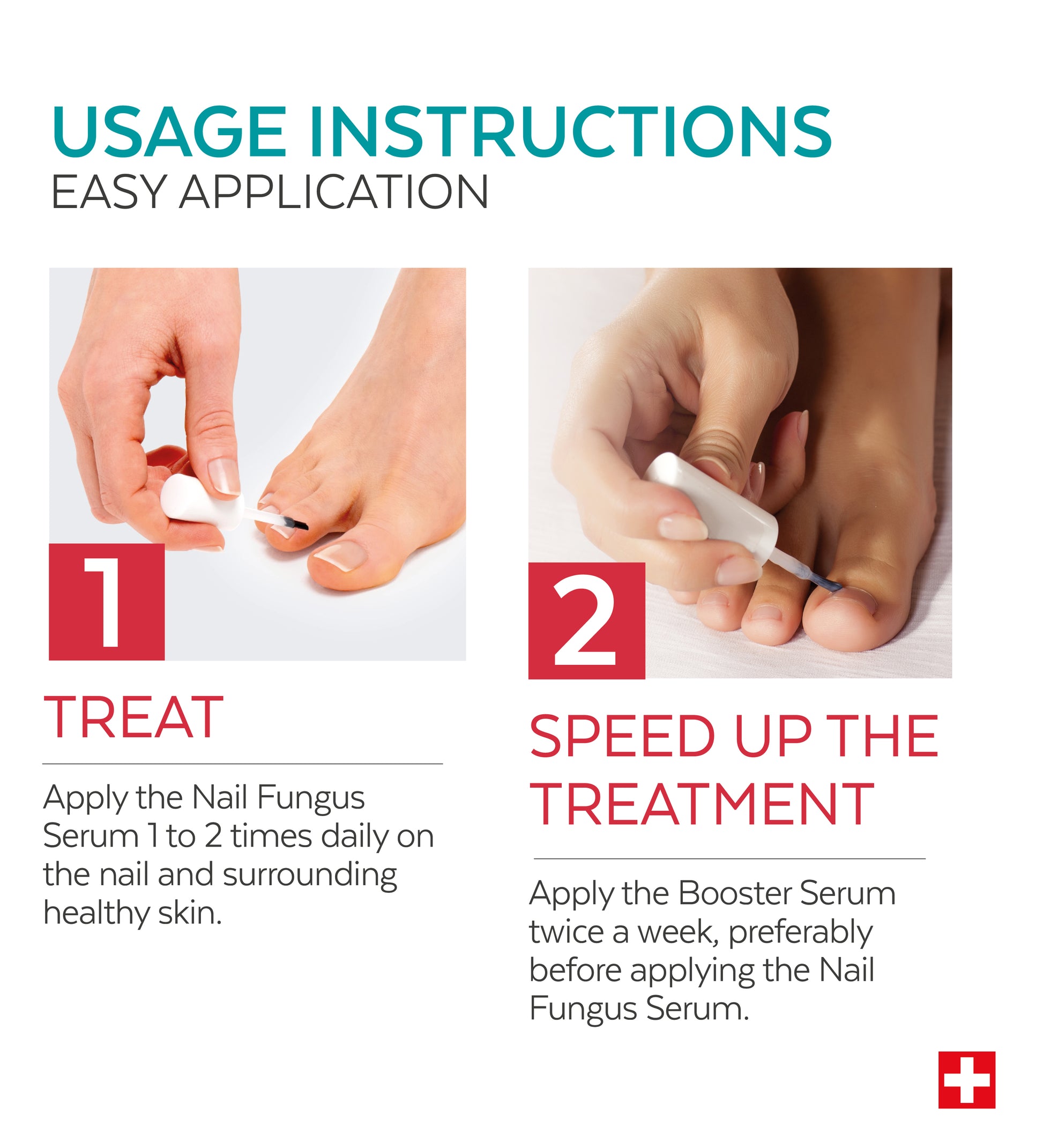 USAGE INSTRUCTIONS
EASY APPLICATION

1

TREAT

Apply the Nail Fungus Serum 1 to 2 times daily on the nail and surrounding healthy skin.

2

SPEED UP THE TREATMENT

Apply the Booster Serum twice a week, preferably before applying the Nail Fungus Serum.