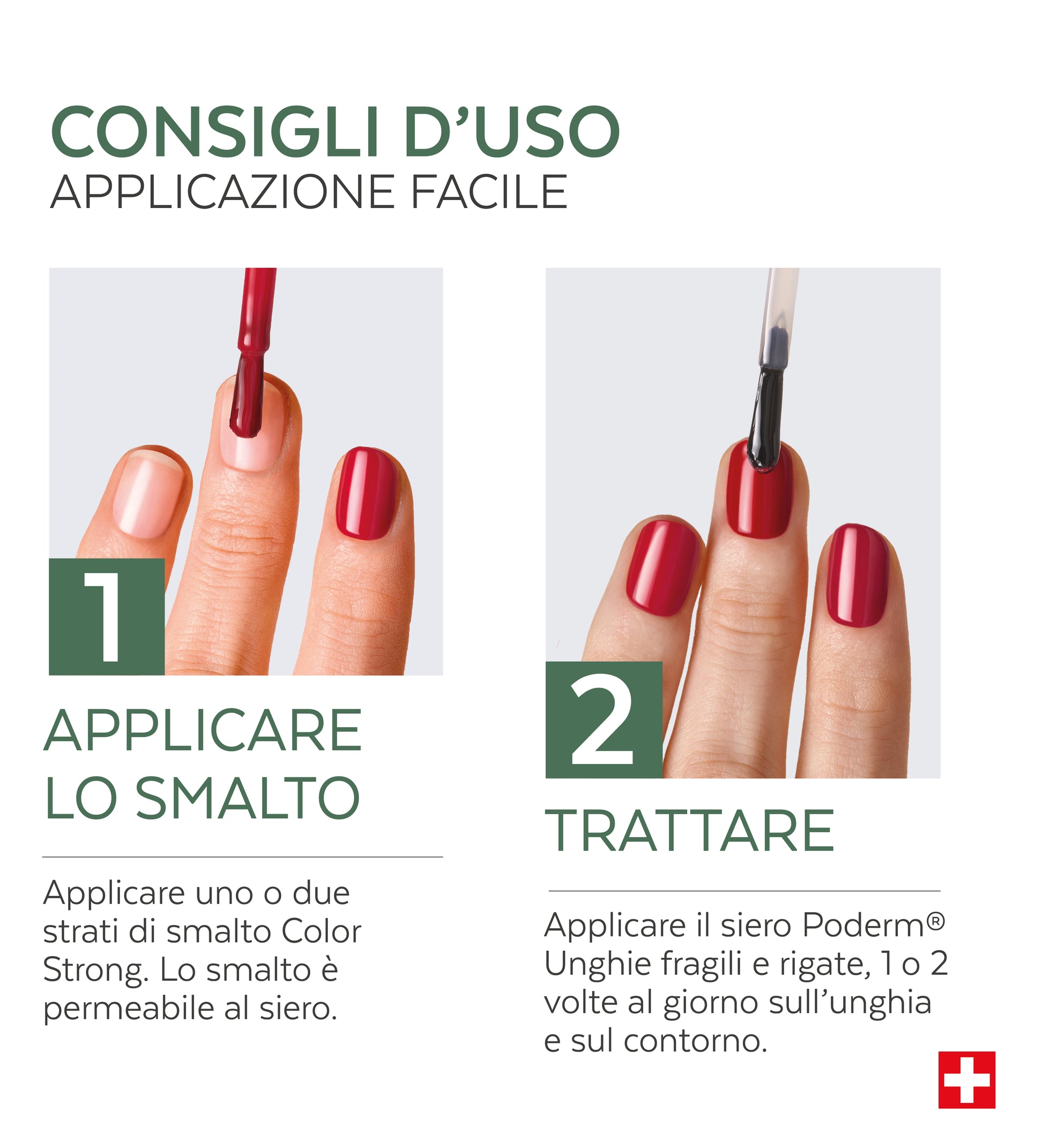 CONSIGLI D'USO
APPLICAZIONE FACILE

1

APPLICARE LO SMALTO

Applicare uno o due strati di smalto Color Strong. Lo smalto è permeabile al siero.

2

TRATTARE

Applicare il siero Poderm® Unghie fragili e rigate, 1 o 2 volte al giorno sull'unghia e sul contorno.