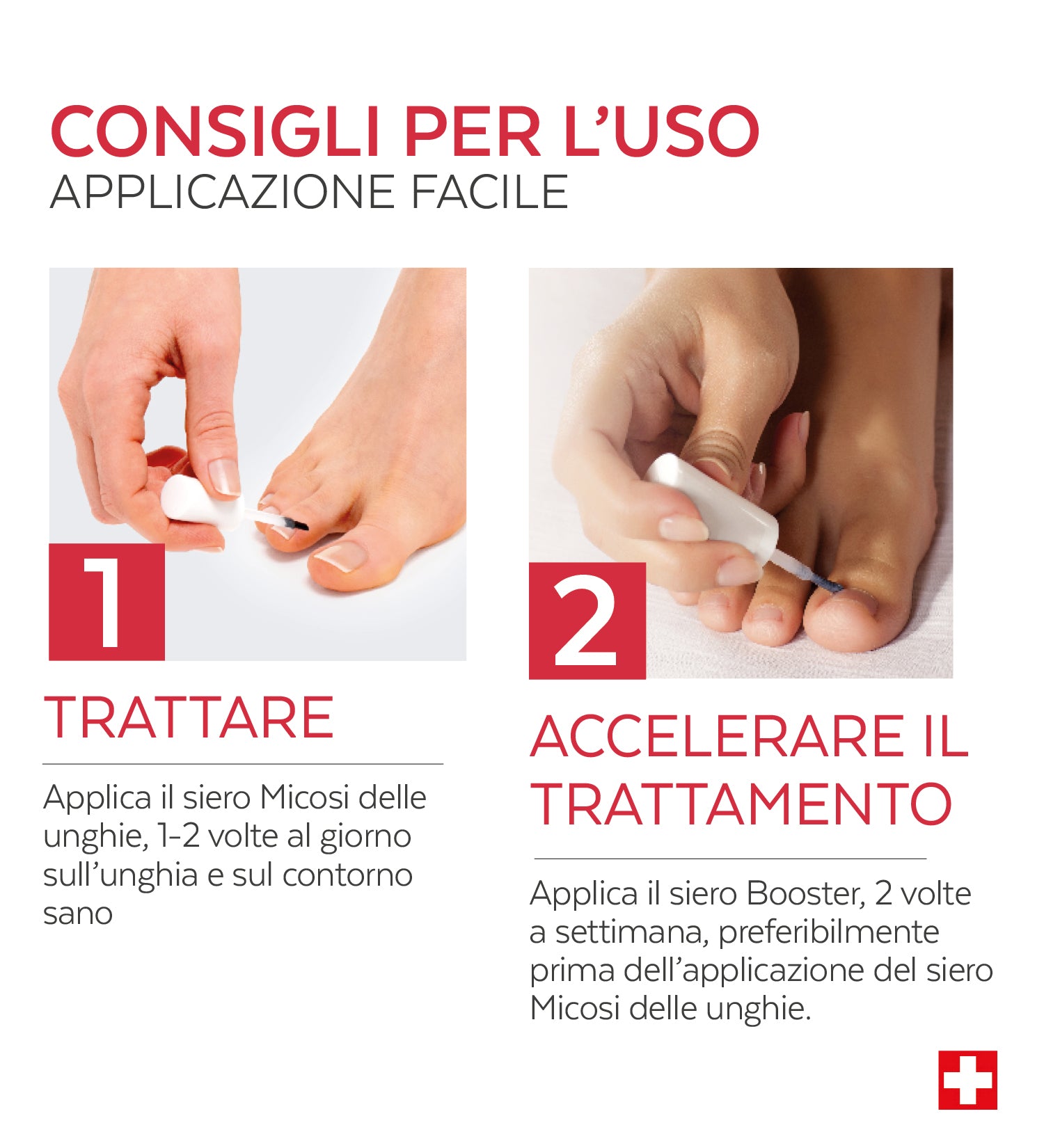 CONSIGLI PER L'USO
APPLICAZIONE FACILE

1

TRATTARE

Applica il siero Micosi delle unghie, 1-2 volte al giorno sull'unghia e sul contorno sano

2

ACCELERARE IL TRATTAMENTO

Applica il siero Booster, 2 volte a settimana, preferibilmente prima dell'applicazione del siero Micosi delle unghie.