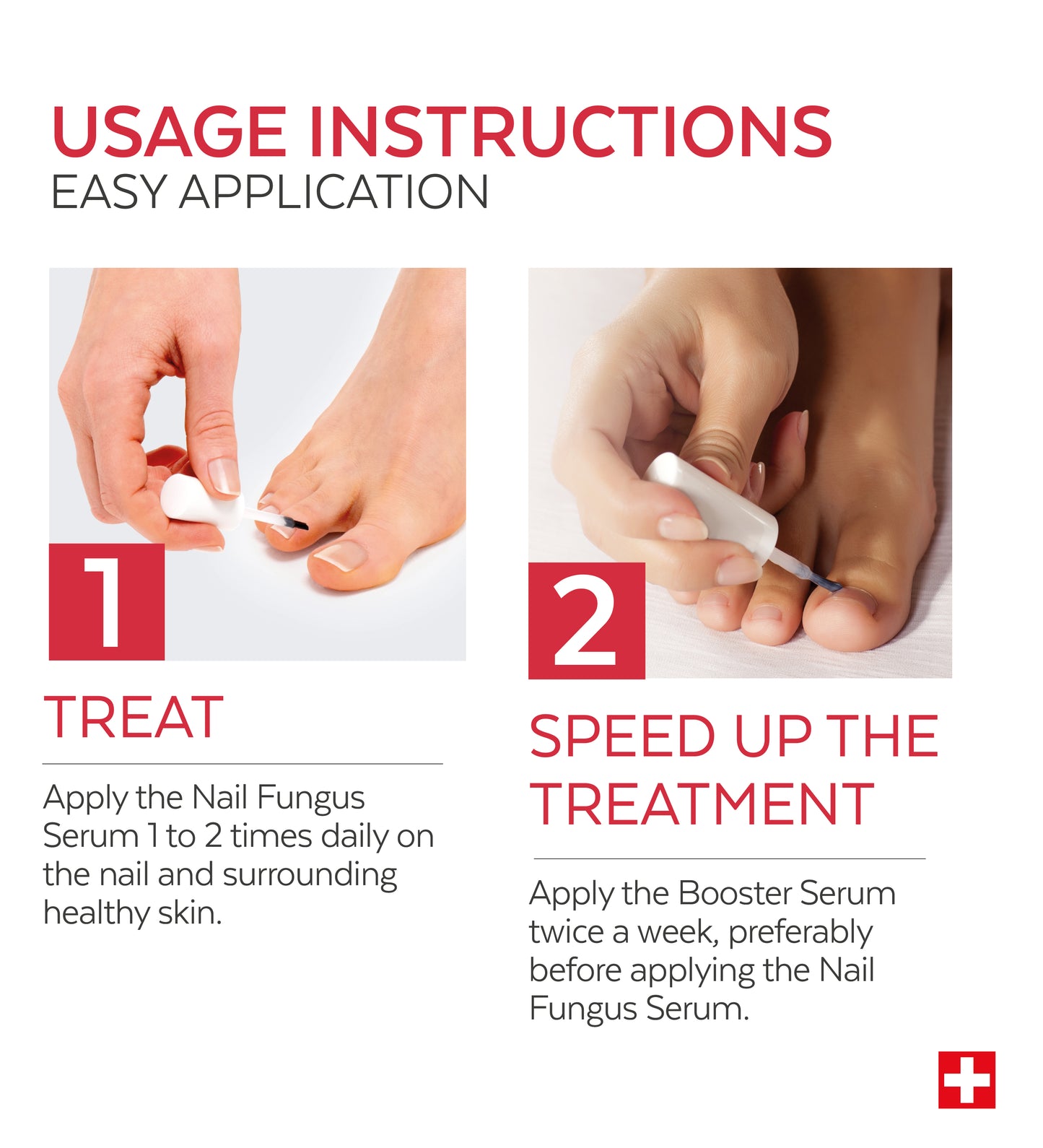 USAGE INSTRUCTIONS
EASY APPLICATION

1

TREAT

Apply the Nail Fungus Serum 1 to 2 times daily on the nail and surrounding healthy skin.

2

SPEED UP THE TREATMENT

Apply the Booster Serum twice a week, preferably before applying the Nail Fungus Serum.