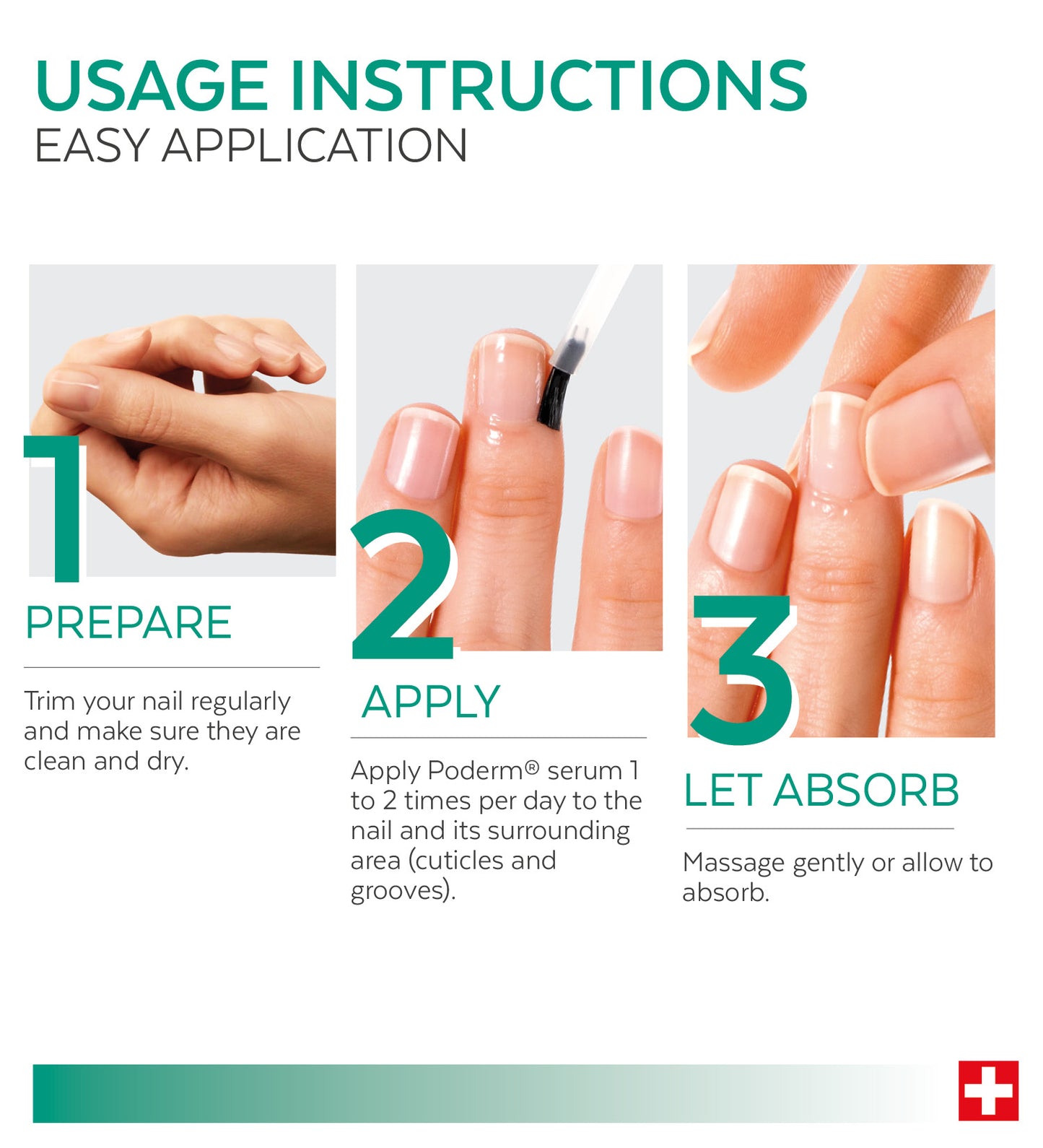 USAGE INSTRUCTIONS
EASY APPLICATION

1
PREPARE

Trim your nail regularly and make sure they are clean and dry.

2
APPLY

Apply Poderm® serum 1 to 2 times per day to the nail and its surrounding area (cuticles and grooves).

3
LET ABSORB

Massage gently or allow to absorb.