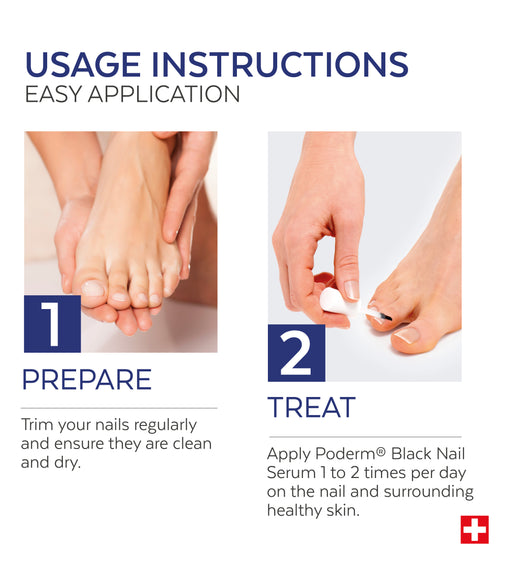 USAGE INSTRUCTIONS
EASY APPLICATION

1

PREPARE

Trim your nails regularly and ensure they are clean and dry.

2

TREAT

Apply Poderm® Black Nail Serum 1 to 2 times per day on the nail and surrounding healthy skin.