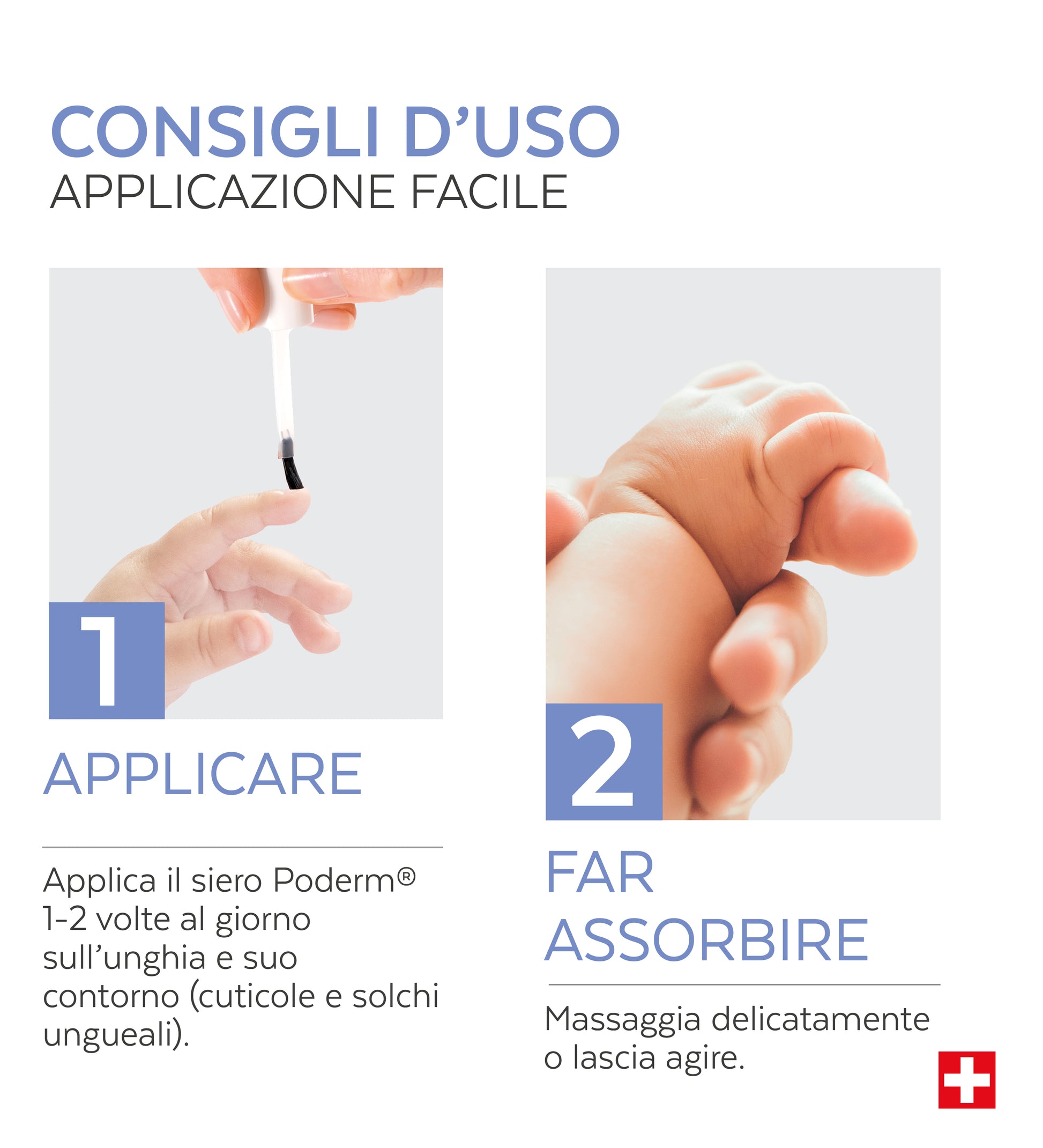 CONSIGLI D'USO
APPLICAZIONE FACILE

1

APPLICARE

Applica il siero Poderm® 1-2 volte al giorno sull'unghia e suo contorno (cuticole e solchi ungueali).

2

FAR ASSORBIRE

Massaggia delicatamente o lascia agire.