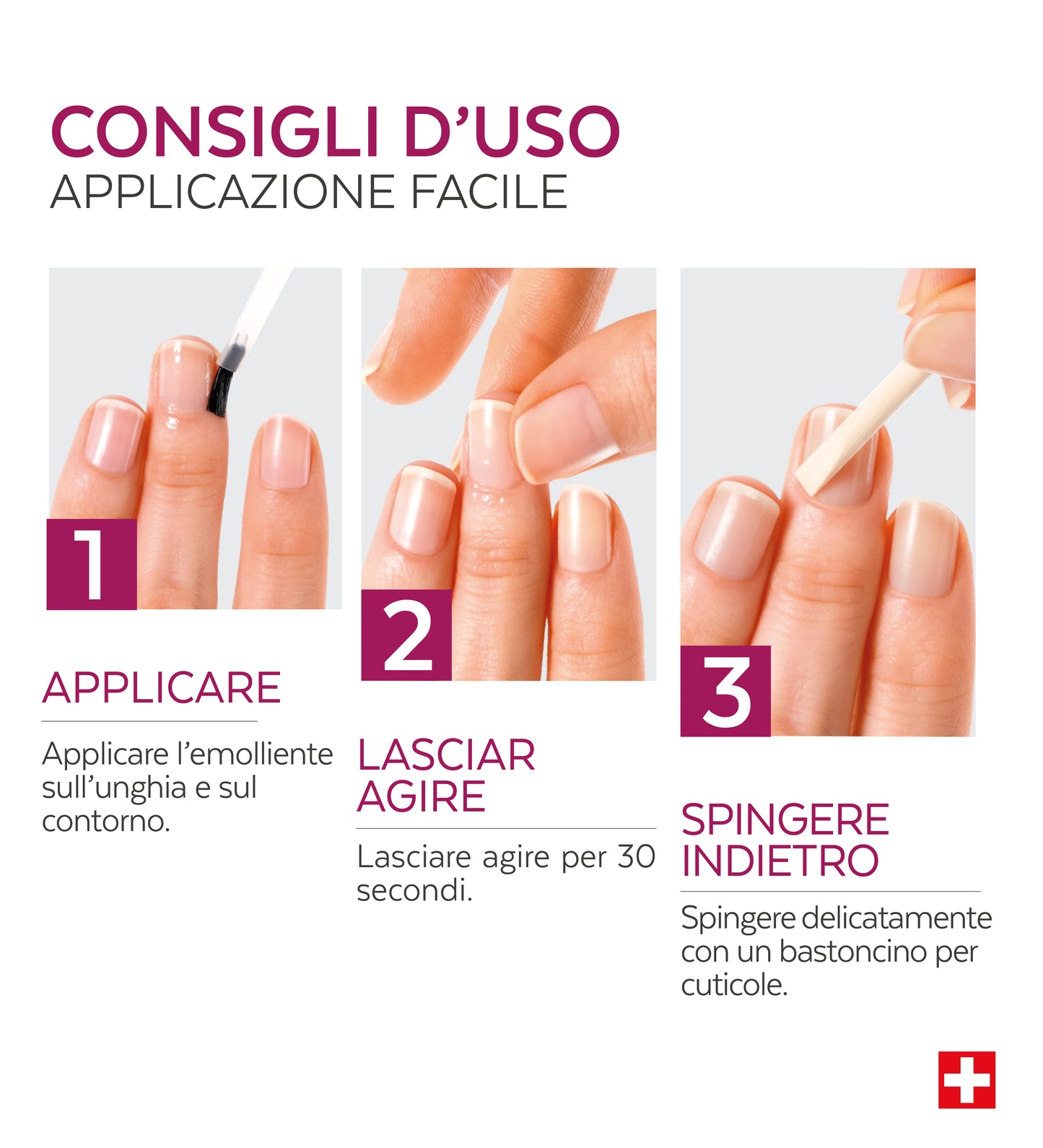 CONSIGLI D’USO
APPLICAZIONE FACILE

1

APPLICARE

Applicare l’emolliente sull’unghia e sul contorno.

2

LASCIAR AGIRE

Lasciare agire per 30 secondi.

3

SPINGERE INDIETRO

Spingere delicatamente con un bastoncino per cuticole.