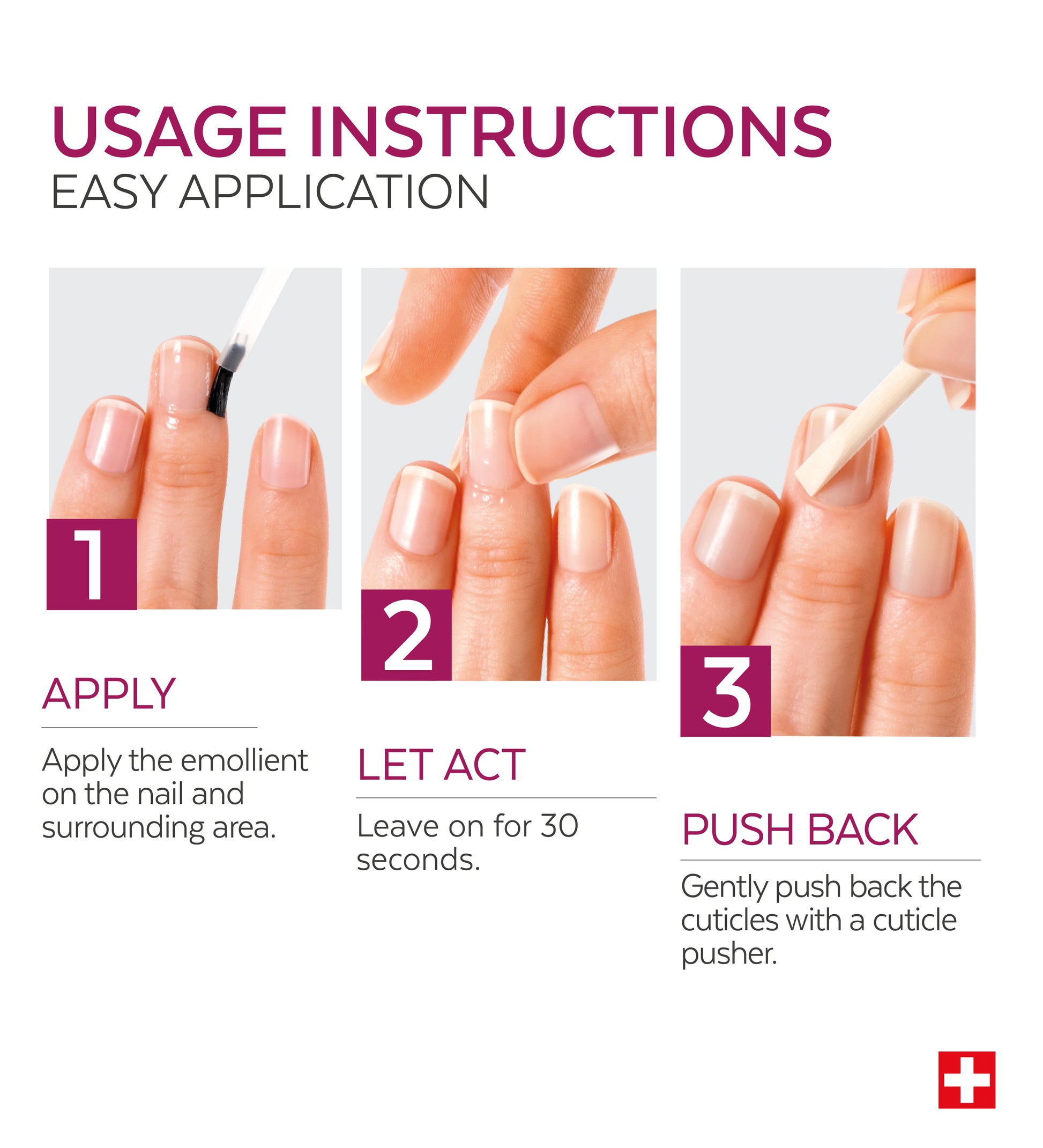 USAGE INSTRUCTIONS
EASY APPLICATION

1

APPLY

Apply the emollient on the nail and surrounding area.

2

LET ACT

Leave on for 30 seconds.

3

PUSH BACK

Gently push back the cuticles with a cuticle pusher.